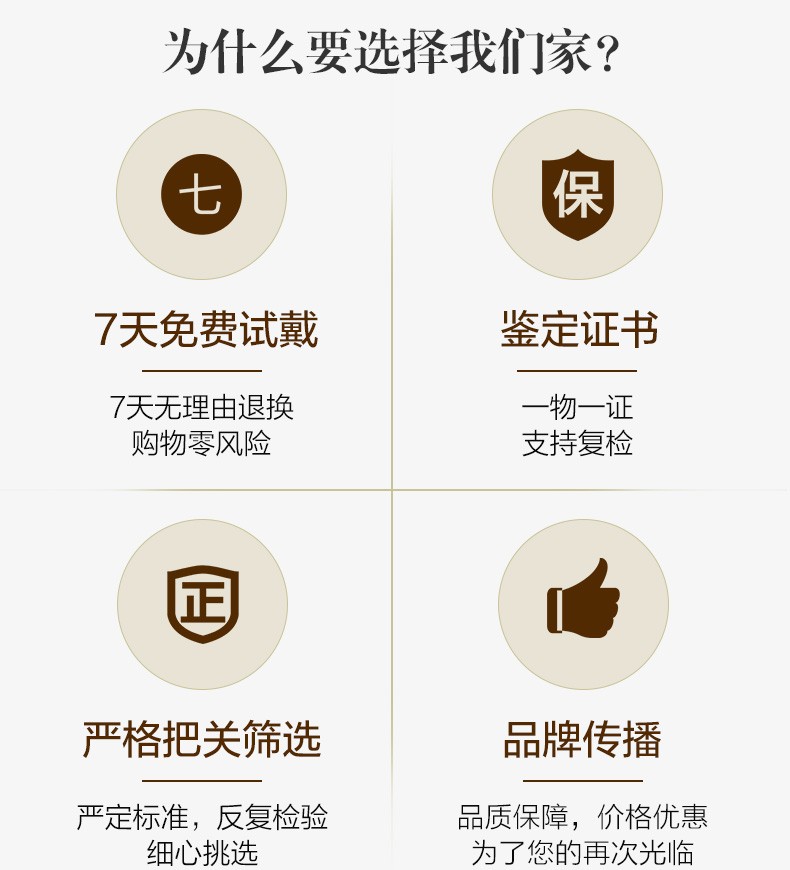 为什么要选择我们家？

七

7天免费试戴

7天无理由退换
购物零风险

保

鉴定证书

一物一证
支持复检

正

严格把关筛选

严定标准，反复检验
细心挑选

品牌传播

品质保障，价格优惠
为了您的再次光临